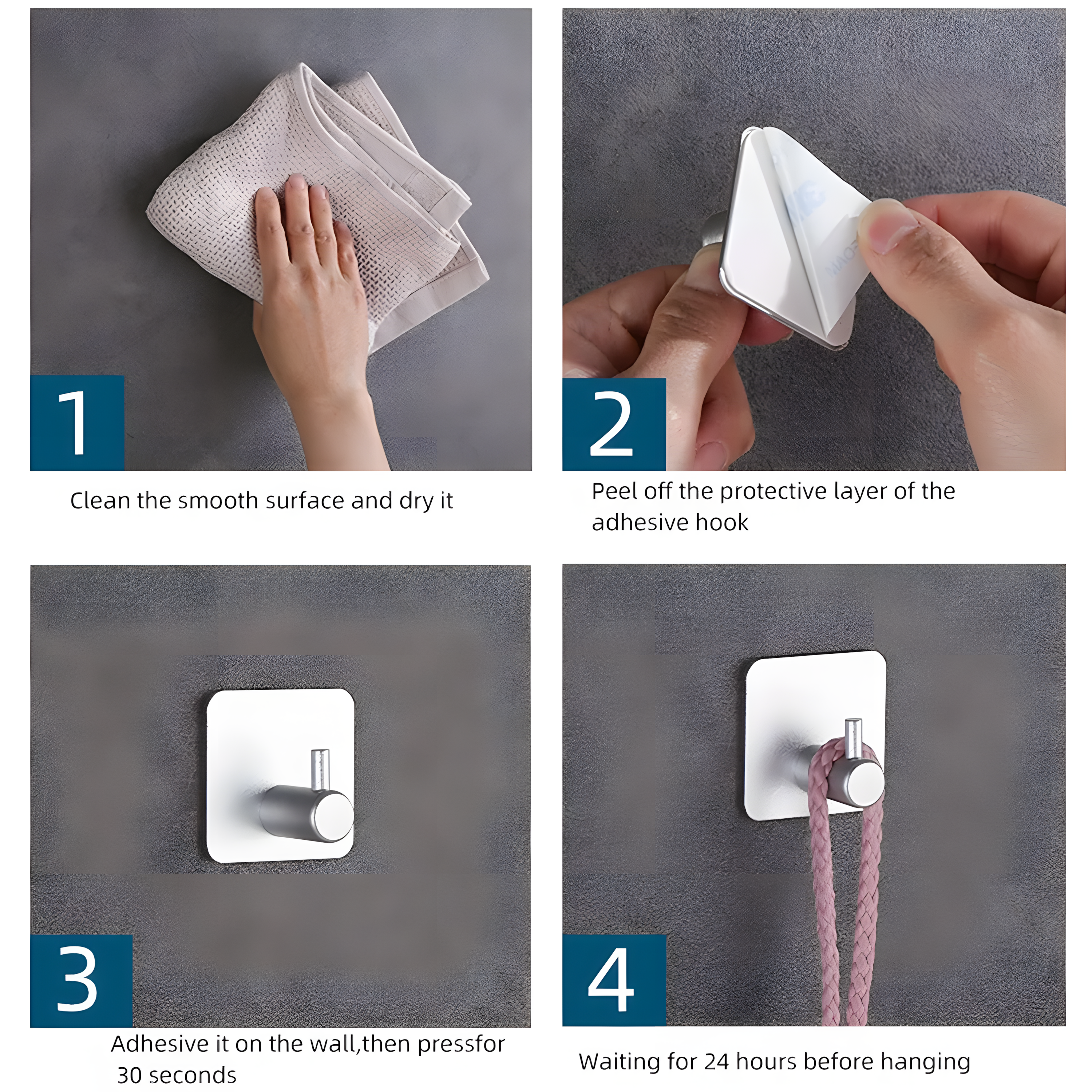 1

Clean the smooth surface and dry it

2

Peel off the protective layer of the adhesive hook

3

Adhesive it on the wall,then pressfor 30 seconds

4

Waiting for 24 hours before hanging