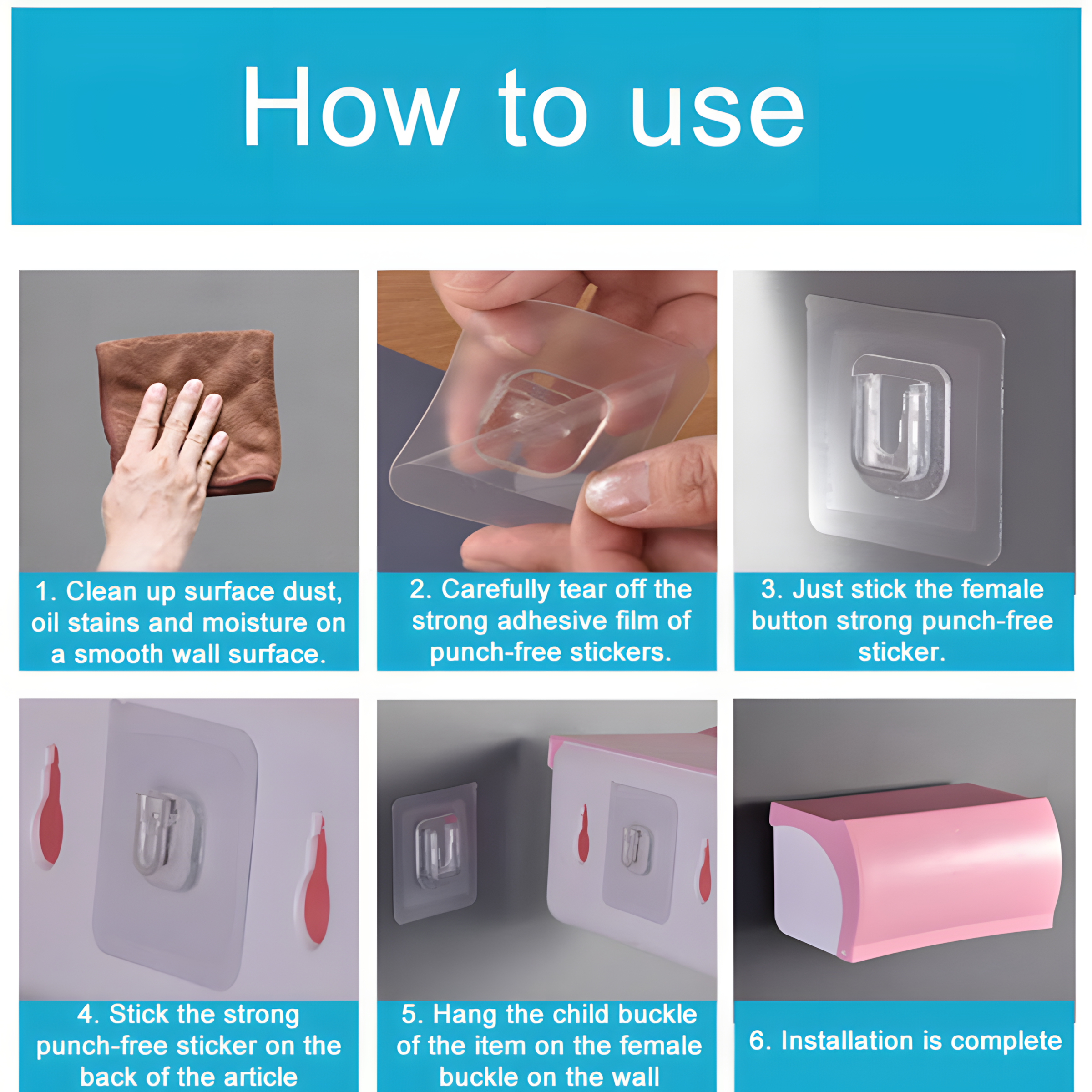 How to use

1. Clean up surface dust, oil stains and moisture on a smooth wall surface.

2. Carefully tear off the strong adhesive film of punch-free stickers.

3. Just stick the female button strong punch-free sticker.

4. Stick the strong punch-free sticker on the back of the article

5. Hang the child buckle of the item on the female buckle on the wall

6. Installation is complete